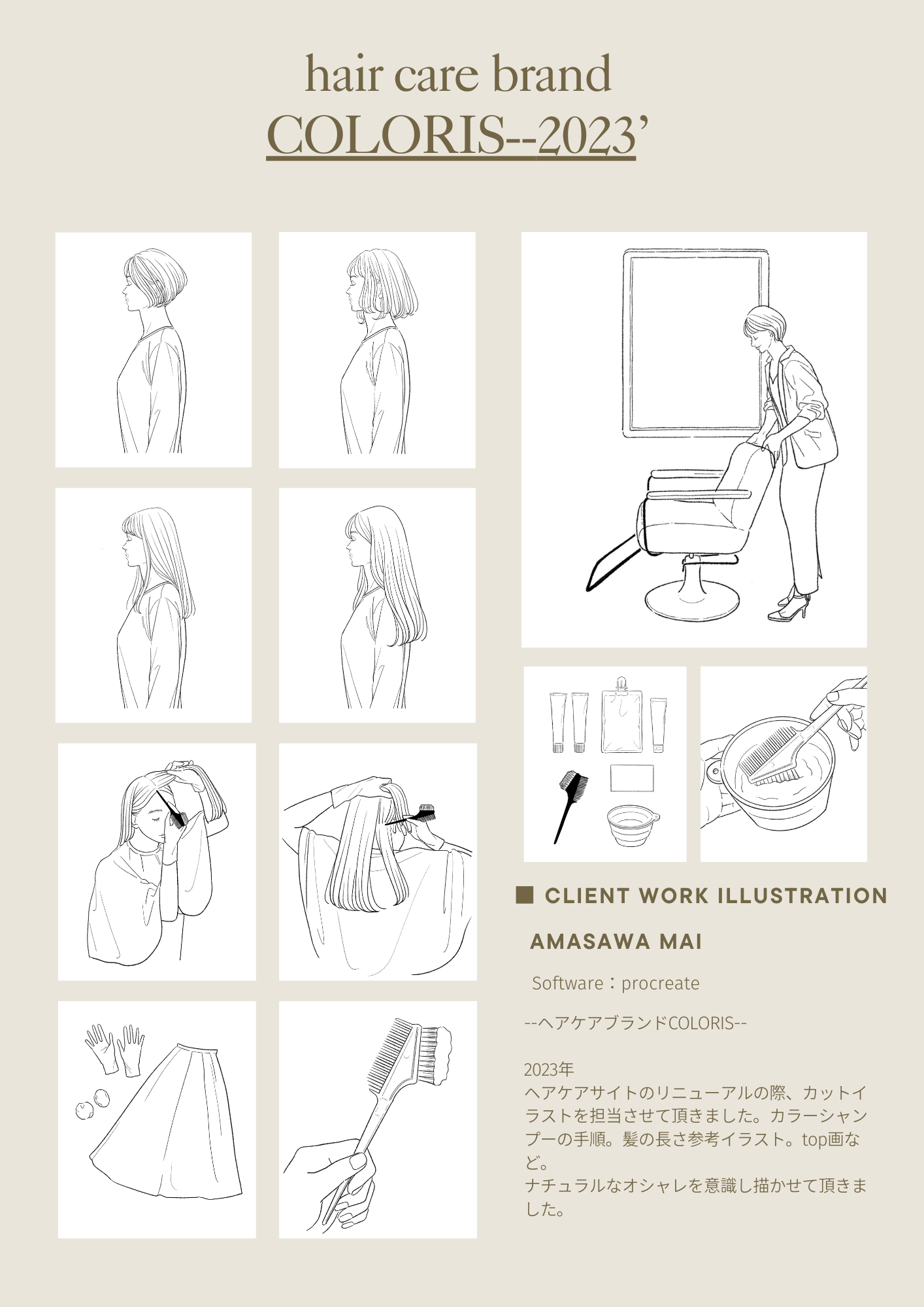 hair care brand
COLORIS--2023'

■ CLIENT WORK ILLUSTRATION

AMASAWA MAI

Software：procreate

--ヘアケアブランドCOLORIS--

2023年
ヘアケアサイトのリニューアルの際、カットイラストを担当させて頂きました。カラーシャンプーの手順。髪の長さ参考イラスト。top画など。
ナチュラルなオシャレを意識し描かせて頂きました。