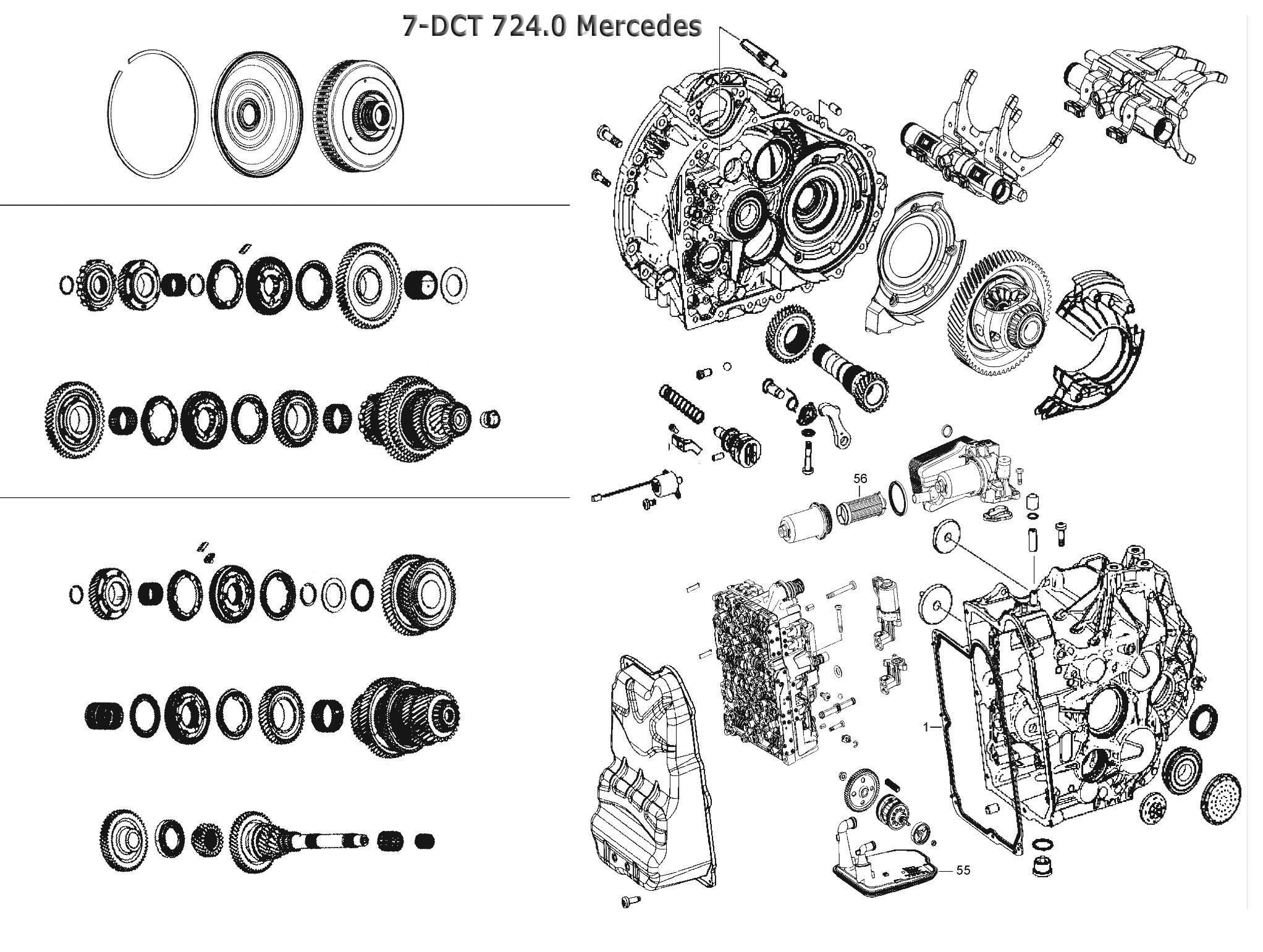 7-DCT 724.0 Mercedes

56

1

55